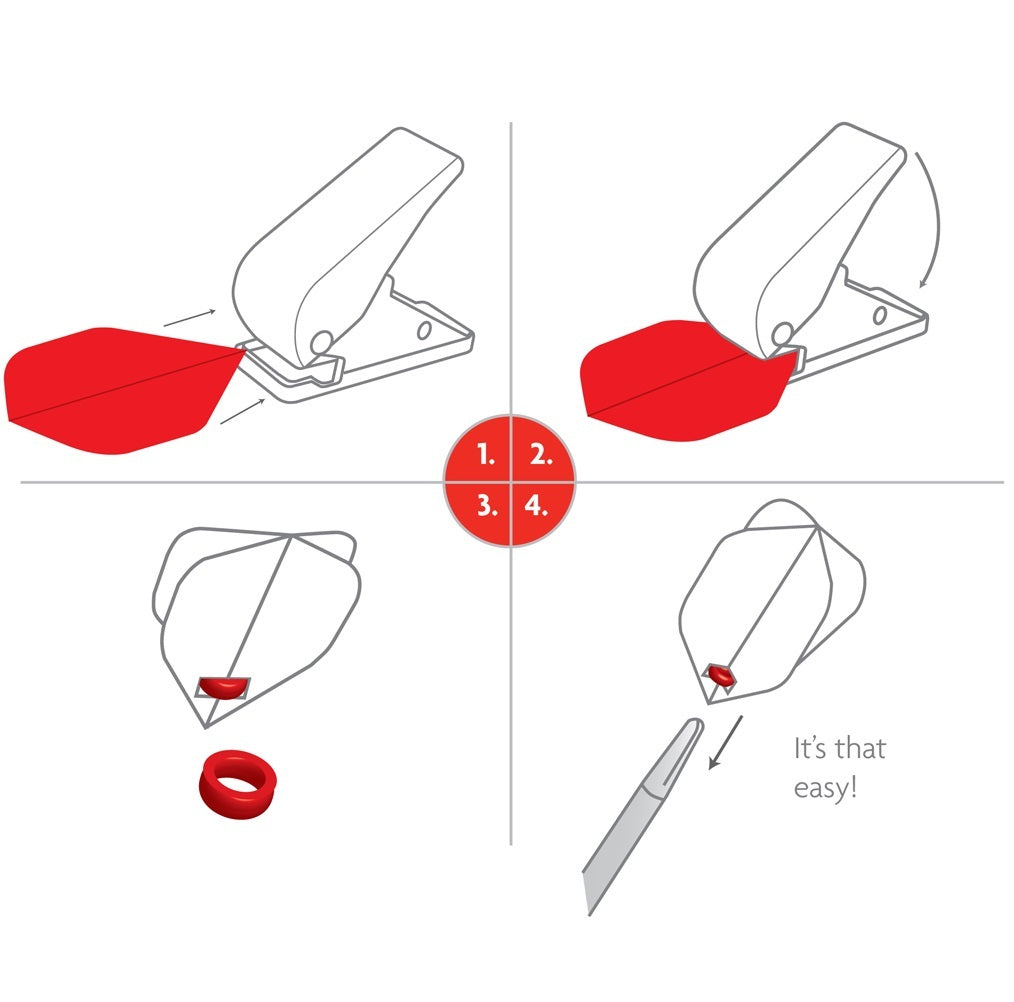 1. 2.
3. 4.

It's that easy!