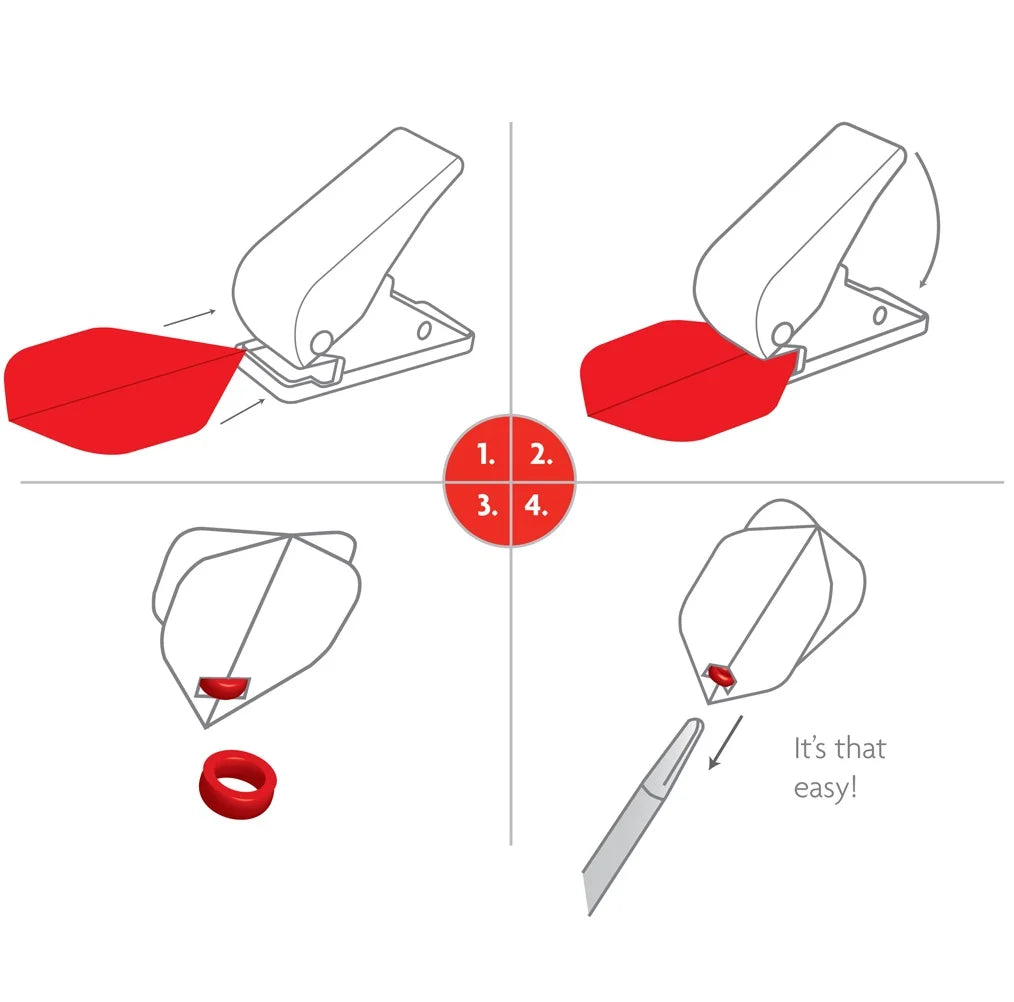 1. 2.
3. 4.

It's that easy!